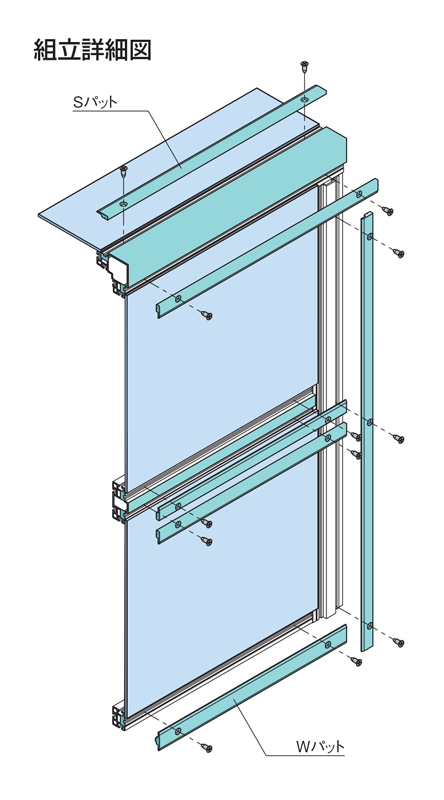 組立詳細図

Sパット

Wパット