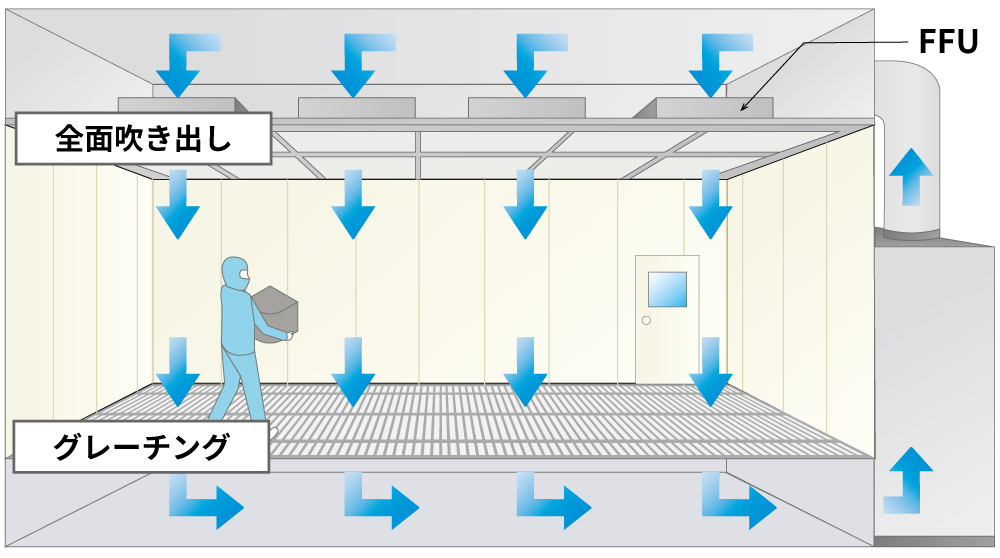 FFU

全面吹き出し

グレーチング