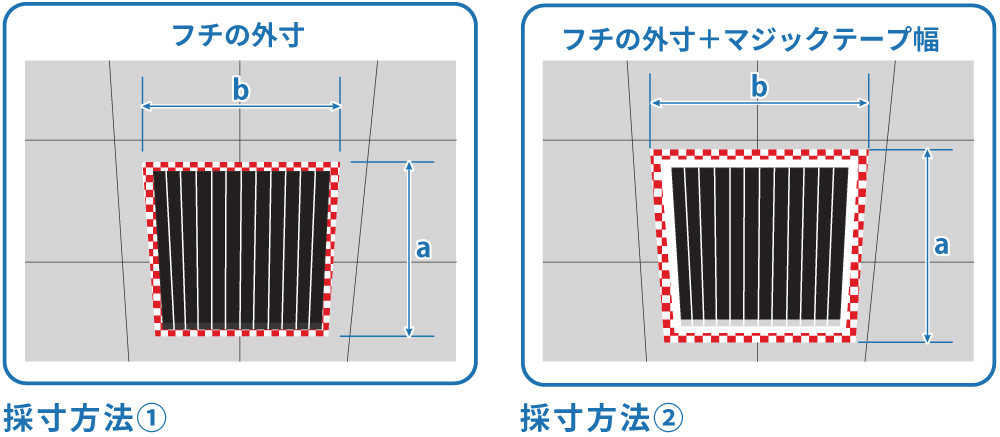 フチの外寸

b

a

採寸方法①

フチの外寸＋マジックテープ幅

b

a

採寸方法②